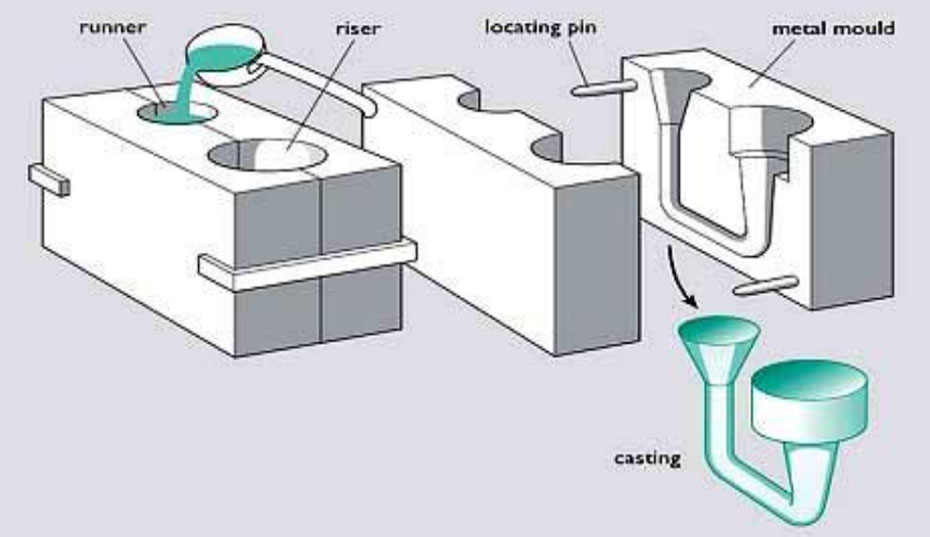 runner
riser
locating pin
metal mould
casting